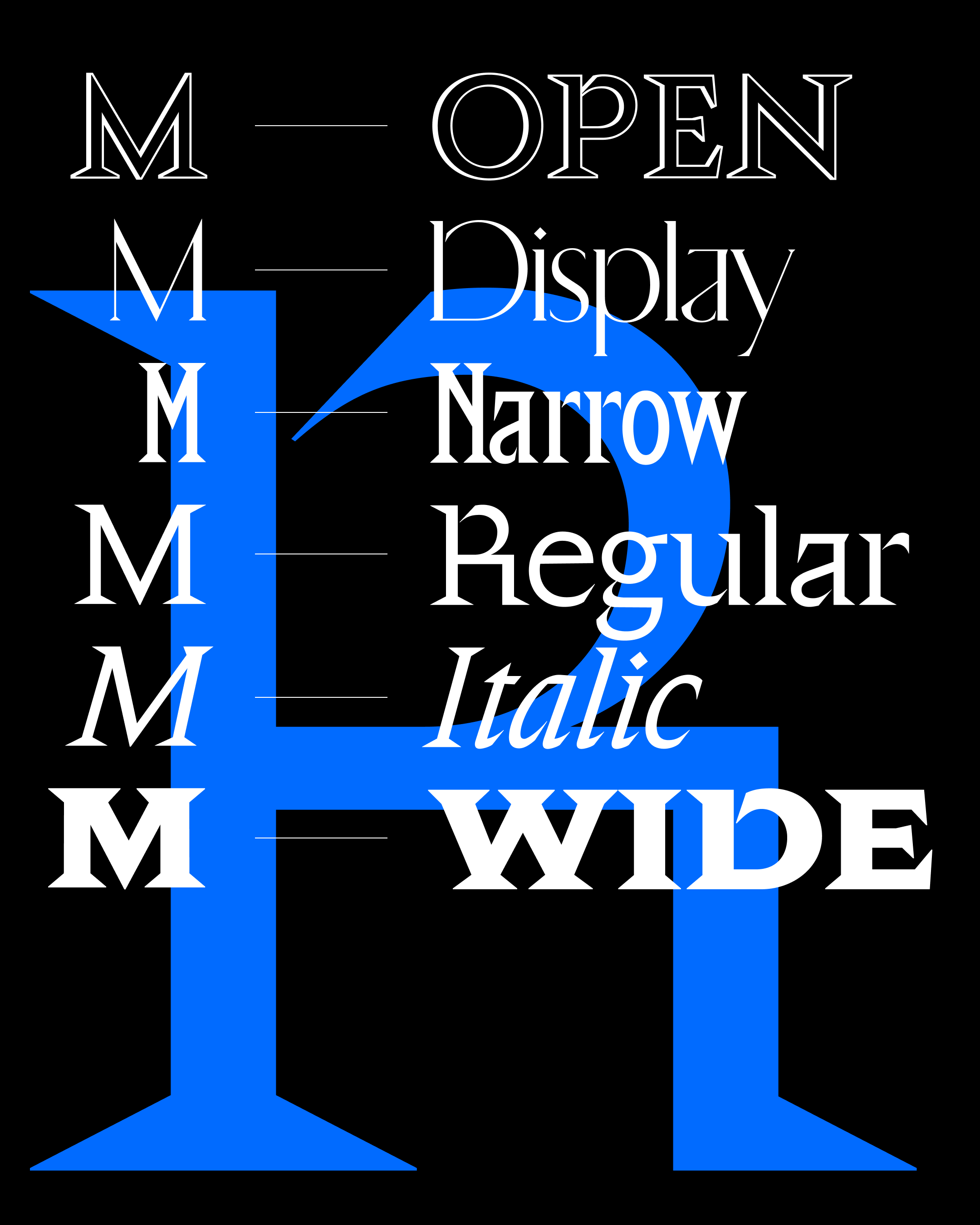 M — OPEN
M — Display
M — Narrow
M — Regular
M — Italic
M — WIDE